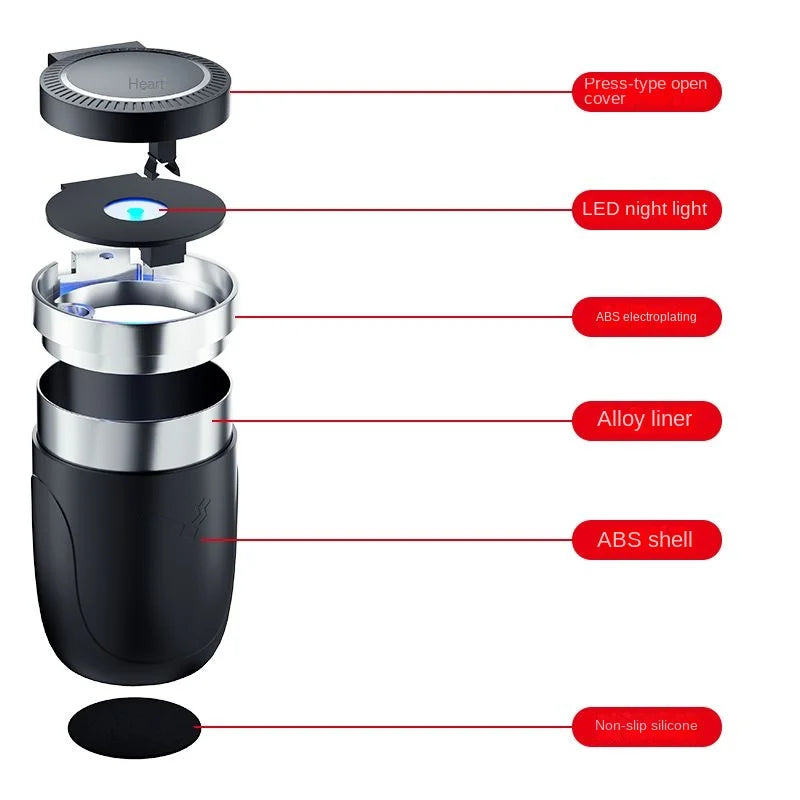 Heart

Press-type open cover

LED night light

ABS electroplating

Alloy liner

ABS shell

Non-slip silicone